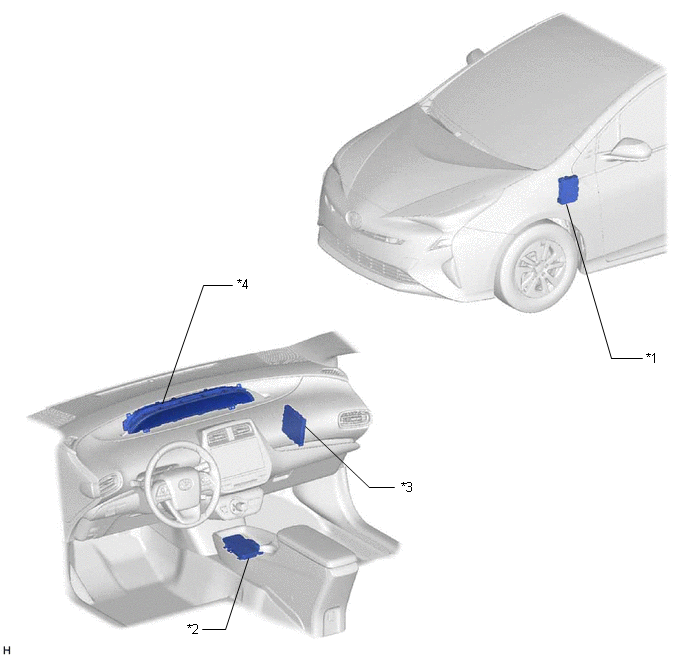 *4

*1

*3

*2

H