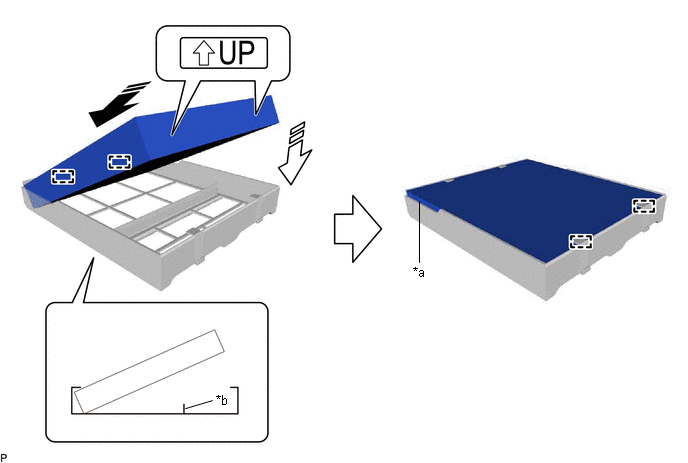 UP

*a

*b

P