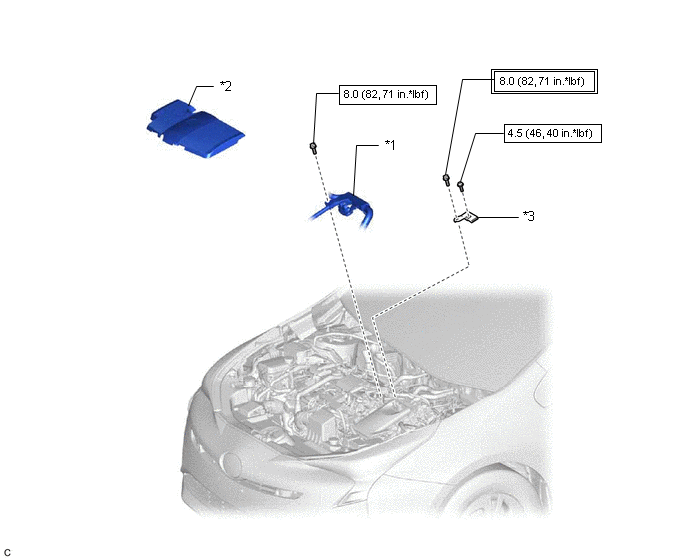 *2

8.0 (82, 71 in.*lbf)

*1

8.0 (82, 71 in.*lbf)

4.5 (46, 40 in.*lbf)

*3

C