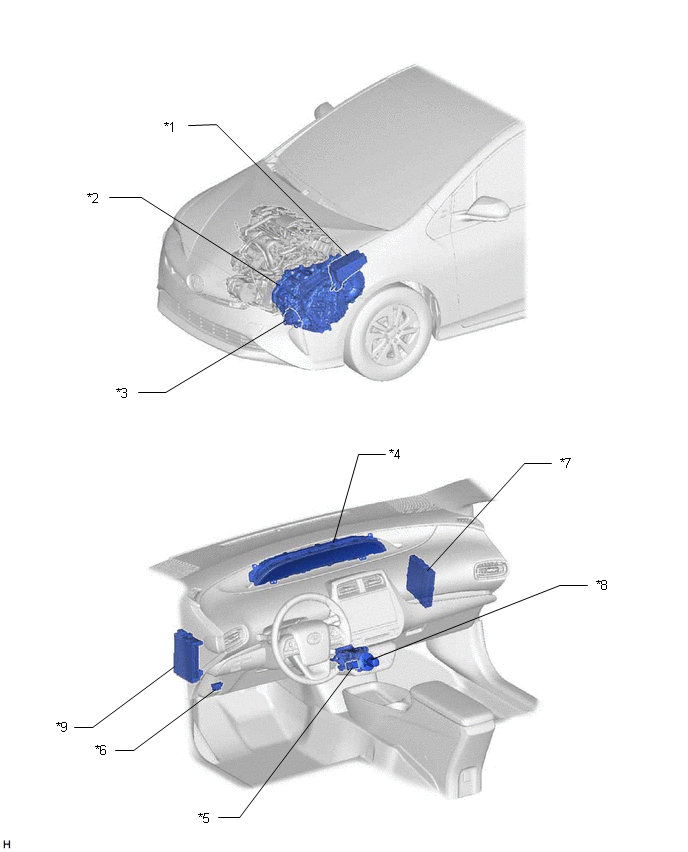 *1
*2
*3
*4
*7
*8
*9
*6
*5
H